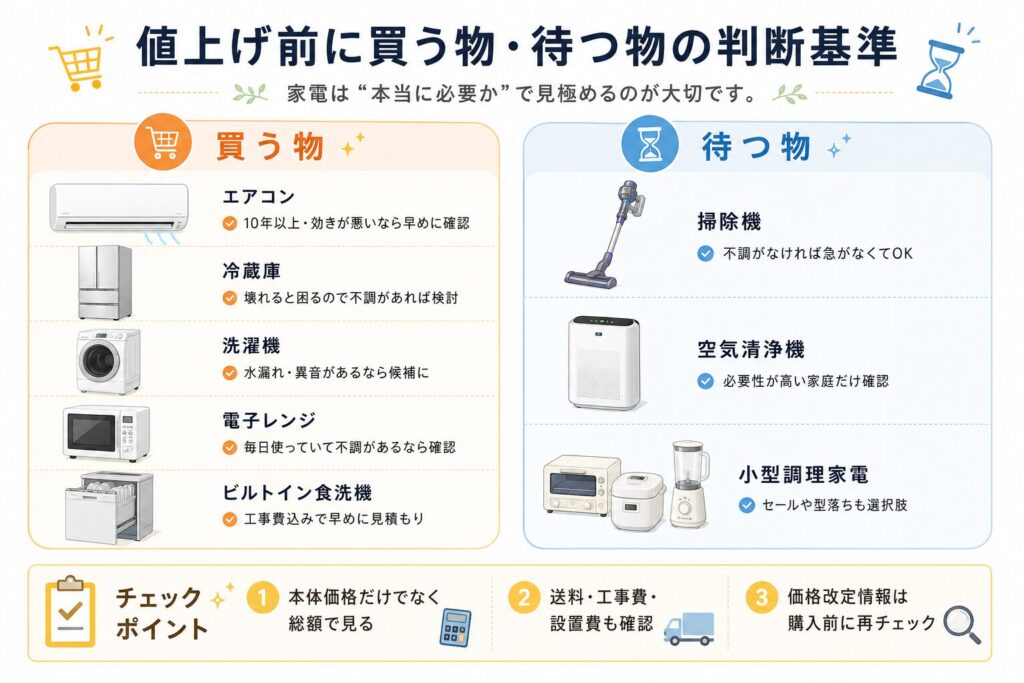 値上げ前に買う物・待つ物の判断基準

家電は“本当に必要か”で見極めるのが大切です。

買う物

エアコン
10年以上・効きが悪いなら早めに確認

冷蔵庫
壊れると困るので不調があれば検討

洗濯機
水漏れ・異音があるなら候補に

電子レンジ
毎日使っていて不調があるなら確認

ビルトイン食洗機
工事費込みで早めに見積もり

待つ物

掃除機
不調がなければ急がなくてOK

空気清浄機
必要性が高い家庭だけ確認

小型調理家電
セールや型落ちも選択肢

チェックポイント

1 本体価格だけでなく総額で見る

2 送料・工事費・設置費も確認

3 価格改定情報は購入前に再チェック